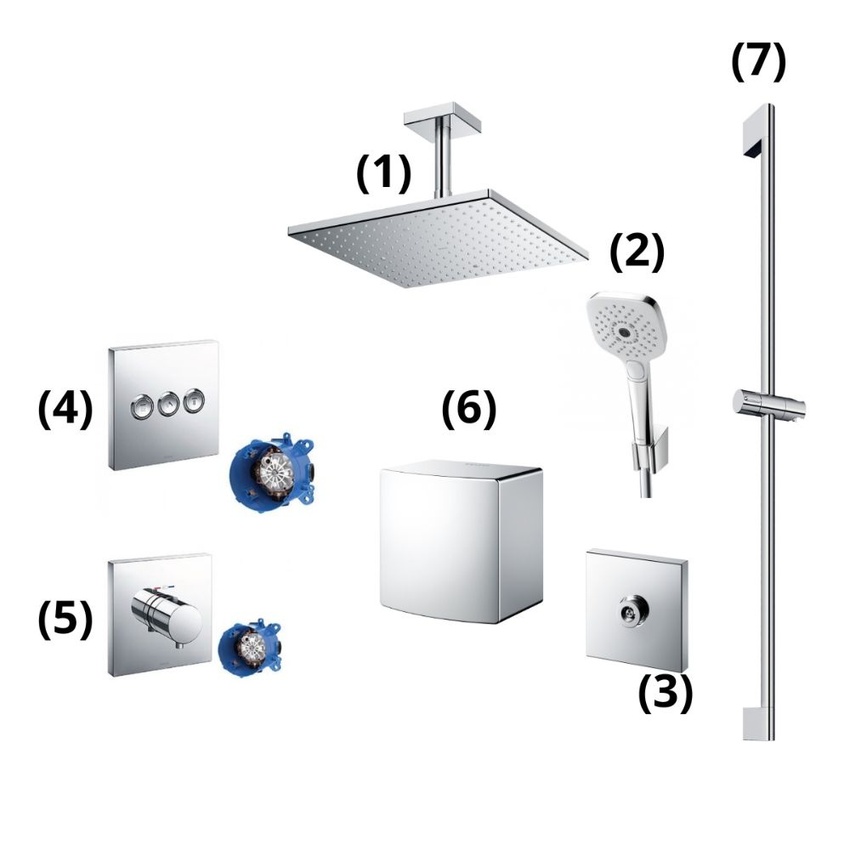 (7)

(1)

(2)

(4)

(6)

(5)

(3)