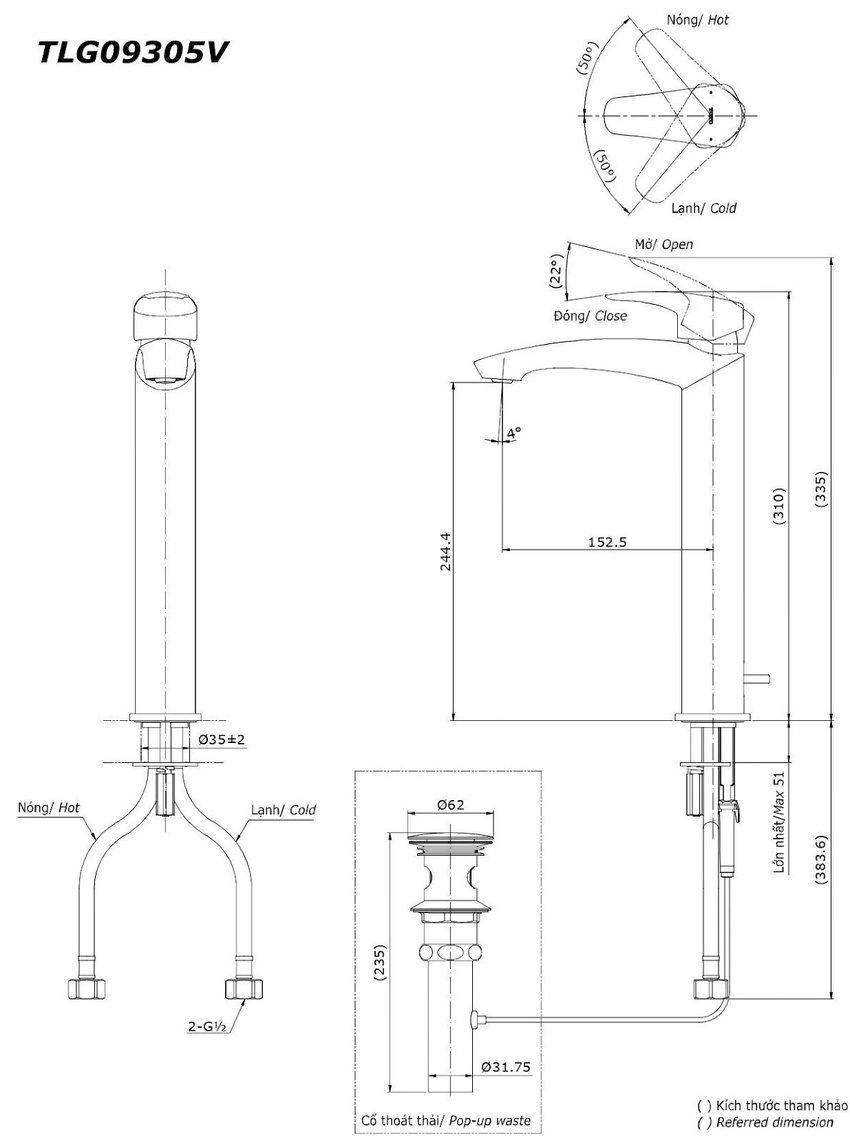 TLG09305V

Nóng/ Hot

(50°)

(50°)

Lạnh/ Cold

Mở/ Open

(22°)

Đóng/ Close

4°

244.4

152.5

(310)

(335)

Ø35±2

Nóng/ Hot

Lạnh/ Cold

2-G½

Ø62

(235)

Ø31.75

Cổ thoát thải/ Pop-up waste

Lớn nhất/Max 51

(383.6)

( ) Kích thước tham khảo
( ) Referred dimension