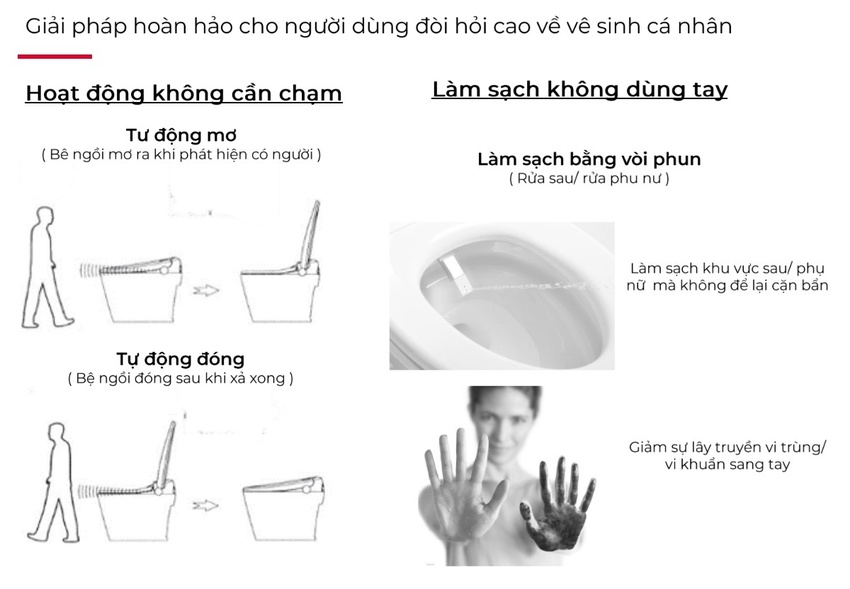 Giải pháp hoàn hảo cho người dùng đòi hỏi cao về vê sinh cá nhân

Hoạt động không cần chạm

Tư động mơ
( Bê ngồi mơ ra khi phát hiện có người )

Tự động đóng
( Bệ ngồi đóng sau khi xả xong )

Làm sạch không dùng tay

Làm sạch bằng vòi phun
( Rửa sau/ rửa phu nư )

Làm sạch khu vực sau/ phụ nữ mà không để lại cặn bẩn

Giảm sự lây truyền vi trùng/ vi khuẩn sang tay