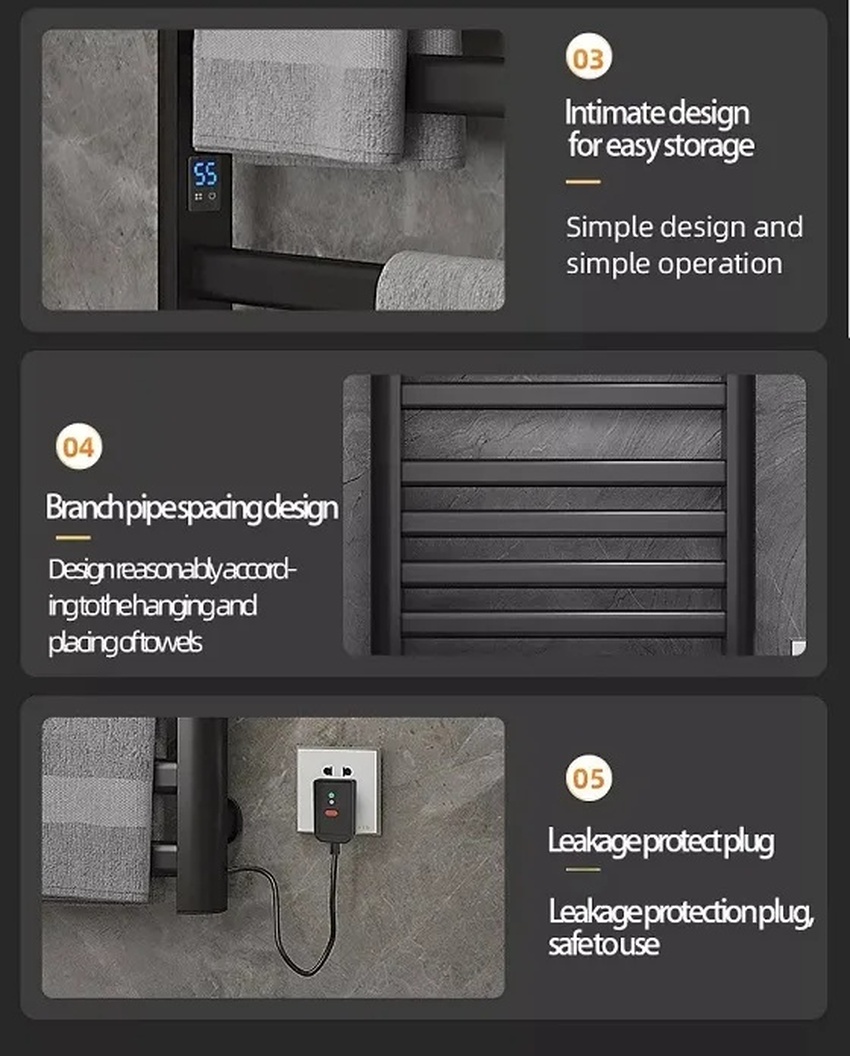 55

03

Intimate design for easy storage

Simple design and simple operation

04

Branch pipe spacing design

Design reasonably according to the hanging and placing of towels

05

Leakage protect plug

Leakage protection plug, safe to use