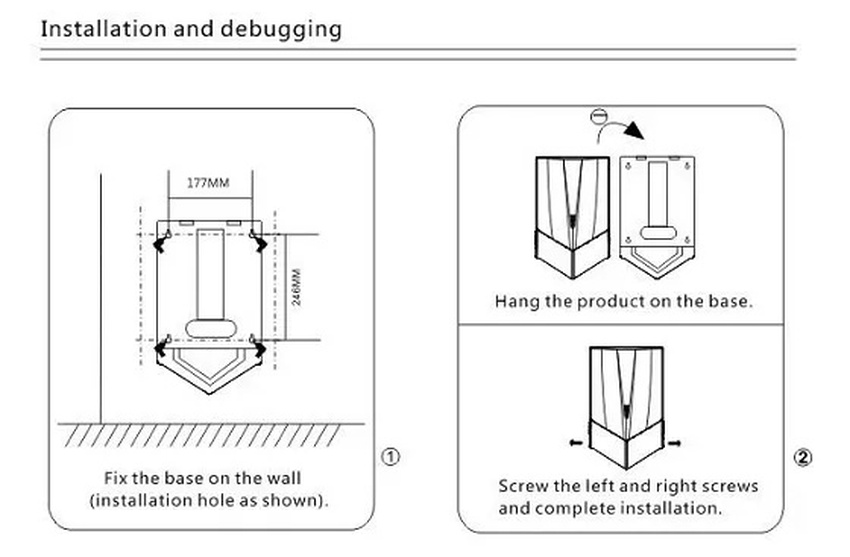 Installation and debugging

177MM

246MM

Fix the base on the wall
(installation hole as shown).

①

Hang the product on the base.

Screw the left and right screws
and complete installation.

②